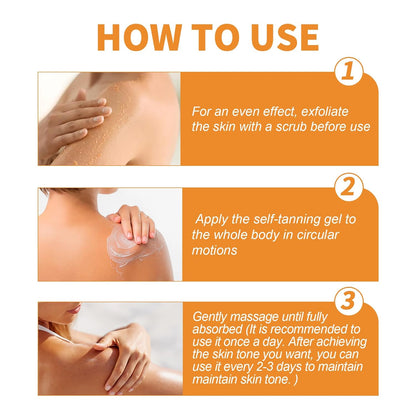 HOW TO USE

1

For an even effect, exfoliate the skin with a scrub before use

2

Apply the self-tanning gel to the whole body in circular motions

3

Gently massage until fully absorbed (It is recommended to use it once a day. After achieving the skin tone you want, you can use it every 2-3 days to maintain maintain skin tone. )