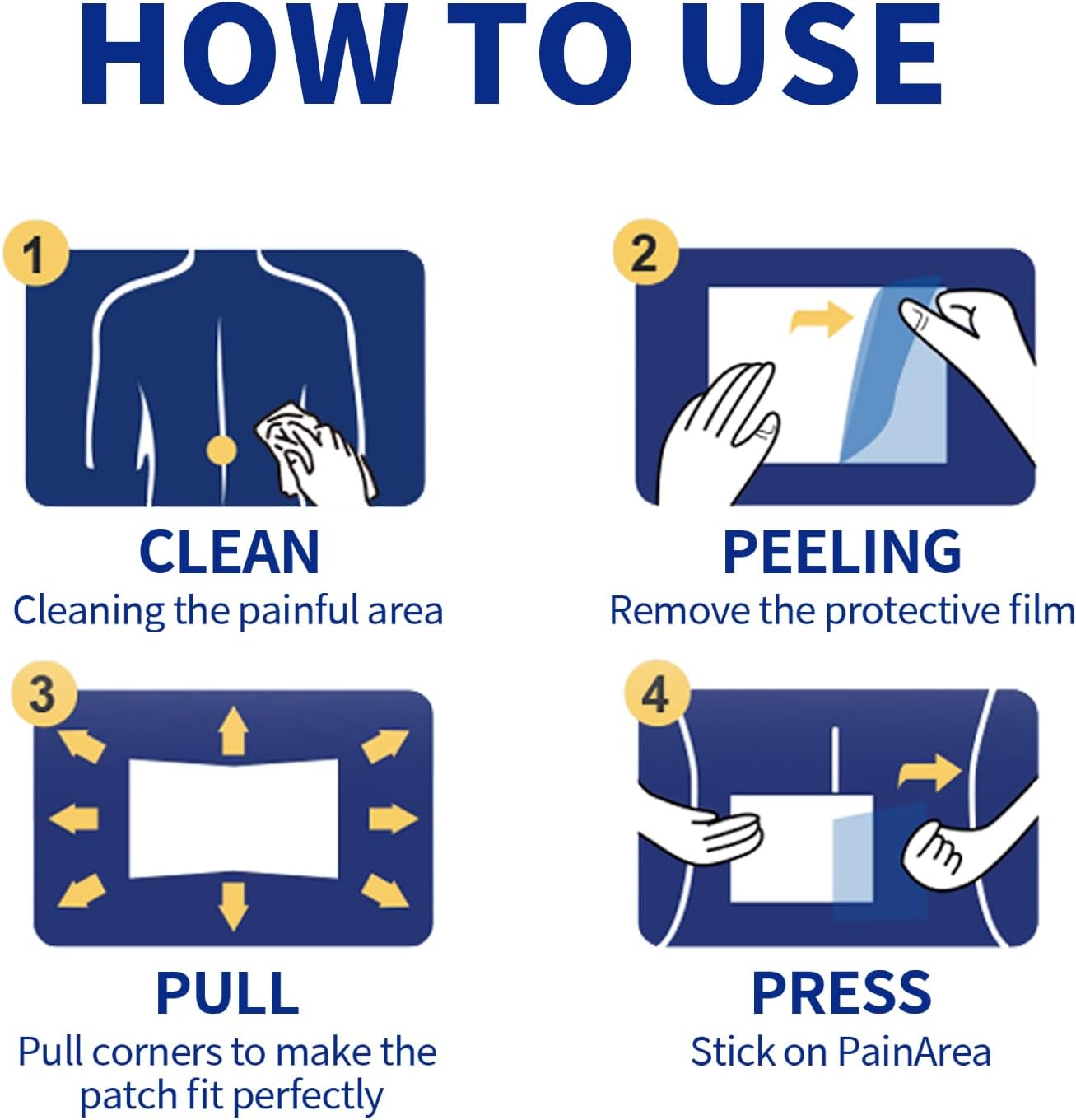 HOW TO USE

1

CLEAN
Cleaning the painful area

2

PEELING
Remove the protective film

3

PULL
Pull corners to make the patch fit perfectly

4

PRESS
Stick on PainArea